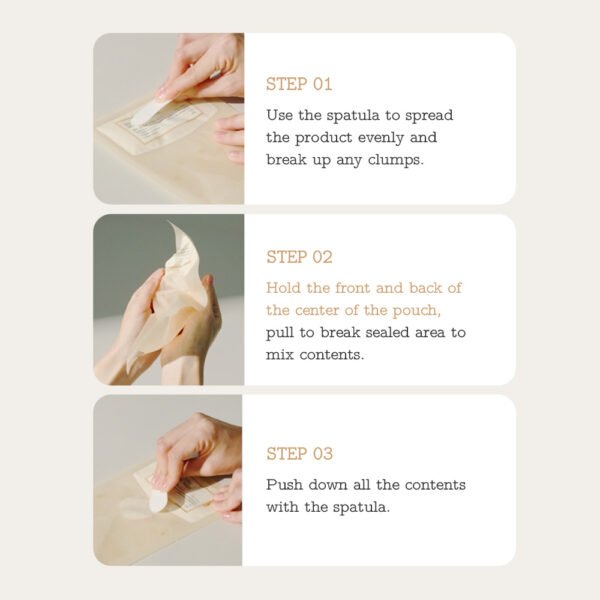 STEP 01

Use the spatula to spread the product evenly and break up any clumps.

STEP 02

Hold the front and back of the center of the pouch, pull to break sealed area to mix contents.

STEP 03

Push down all the contents with the spatula.